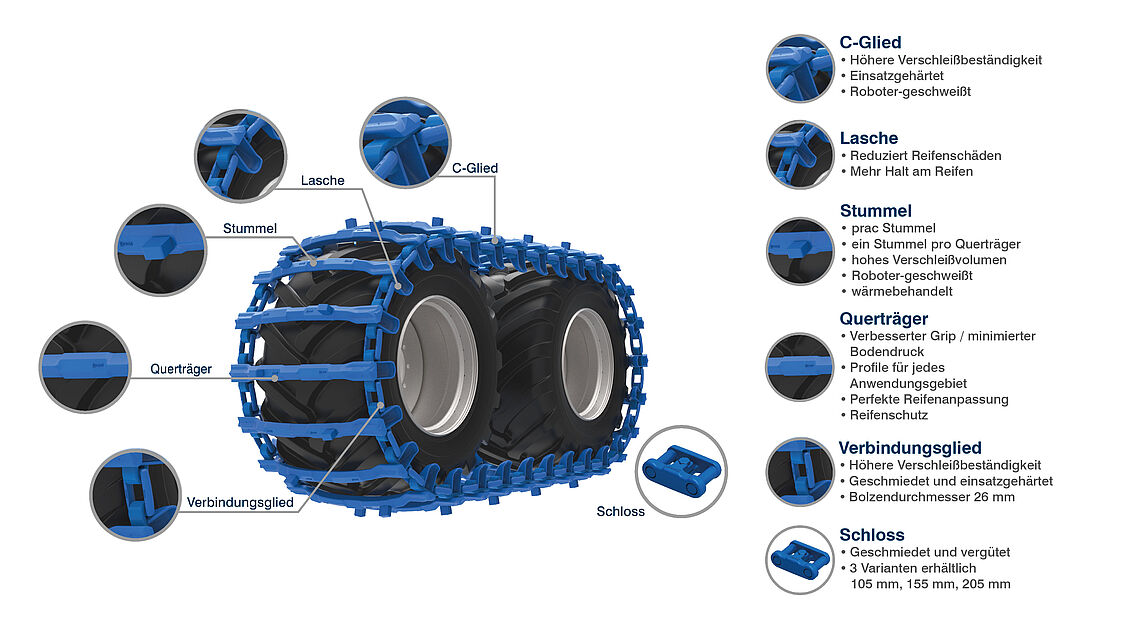 Lasche

C-Glied

Stummel

Querträger

Verbindungsglied

Schloss

C-Glied
• Höhere Verschleißbeständigkeit
• Einsatzgehärtet
• Roboter-geschweißt

Lasche
• Reduziert Reifenschäden
• Mehr Halt am Reifen

Stummel
• prac Stummel
• ein Stummel pro Querträger
• hohes Verschleißvolumen
• Roboter-geschweißt
• wärmebehandelt

Querträger
• Verbesserter Grip / minimierter Bodendruck
• Profile für jedes Anwendungsgebiet
• Perfekte Reifenanpassung
• Reifenschutz

Verbindungsglied
• Höhere Verschleißbeständigkeit
• Geschmiedet und einsatzgehärtet
• Bolzendurchmesser 26 mm

Schloss
• Geschmiedet und vergütet
• 3 Varianten erhältlich 105 mm, 155 mm, 205 mm