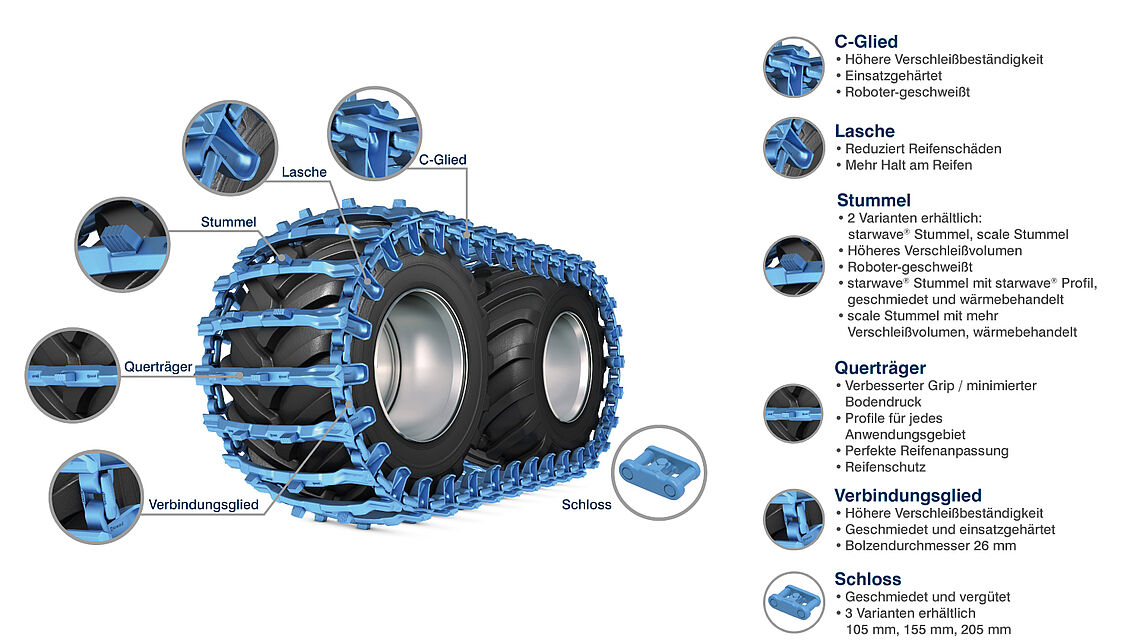 Lasche
C-Glied
Stummel
Querträger
Verbindungsglied
Schloss

C-Glied
• Höhere Verschleißbeständigkeit
• Einsatzgehärtet
• Roboter-geschweißt

Lasche
• Reduziert Reifenschäden
• Mehr Halt am Reifen

Stummel
• 2 Varianten erhältlich: starwave® Stummel, scale Stummel
• Höheres Verschleißvolumen
• Roboter-geschweißt
• starwave® Stummel mit starwave® Profil, geschmiedet und wärmebehandelt
• scale Stummel mit mehr Verschleißvolumen, wärmebehandelt

Querträger
• Verbesserter Grip / minimierter Bodendruck
• Profile für jedes Anwendungsgebiet
• Perfekte Reifenanpassung
• Reifenschutz

Verbindungsglied
• Höhere Verschleißbeständigkeit
• Geschmiedet und einsatzgehärtet
• Bolzendurchmesser 26 mm

Schloss
• Geschmiedet und vergütet
• 3 Varianten erhältlich 105 mm, 155 mm, 205 mm